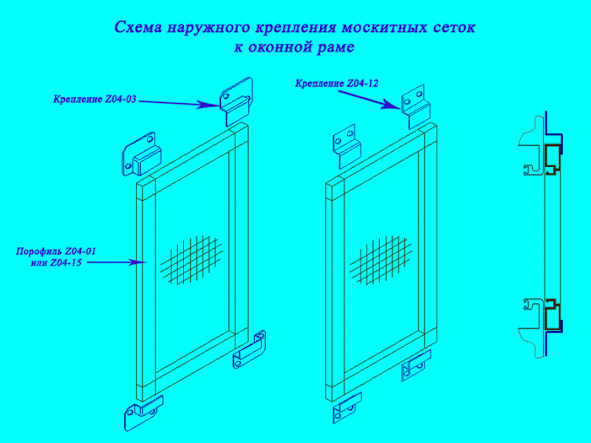 Схема наружного крепления москитных сеток к оконной раме

Крепление Z04-03

Крепление Z04-12

Порофиль Z04-01
или Z04-15