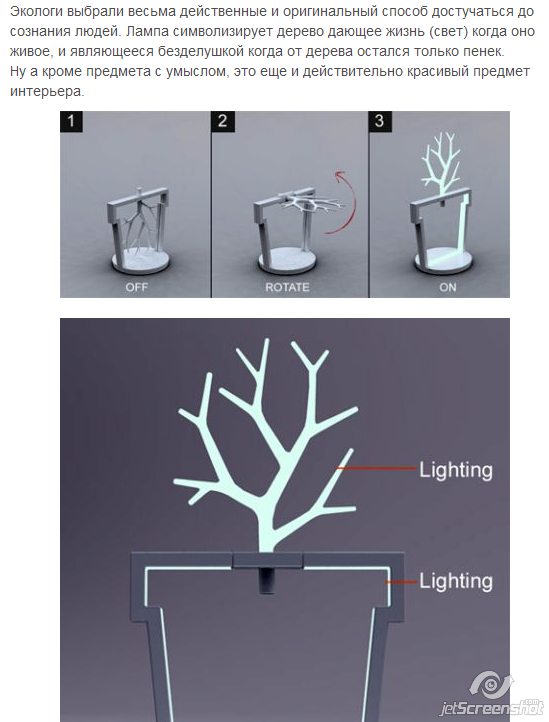 Экологи выбрали весьма действенные и оригинальный способ достучаться до сознания людей. Лампа символизирует дерево дающее жизнь (свет) когда оно живое, и являющееся безделушкой когда от дерева остался только пенек.
Ну а кроме предмета с умыслом, это еще и действительно красивый предмет интерьера.

1
OFF

2
ROTATE

3
ON

Lighting

Lighting

jetScreenshot