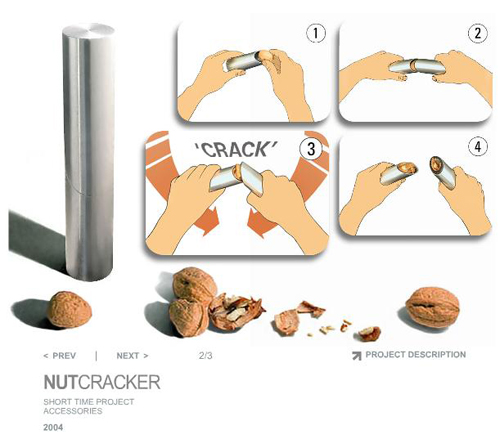 1

2

'CRACK'

3

4

< PREV | NEXT > 2/3

PROJECT DESCRIPTION

NUTCRACKER

SHORT TIME PROJECT
ACCESSORIES

2004