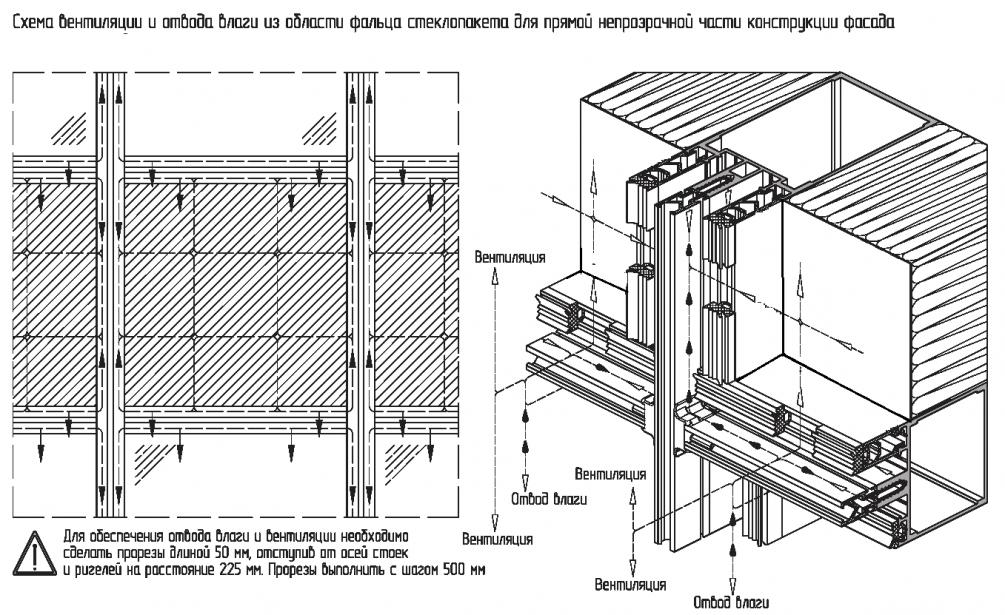 Схема вентиляции и отвода влаги из области фальца стеклопакета для прямой непрозрачной части конструкции фасада

Вентиляция

Вентиляция

Отвод влаги

Вентиляция

Вентиляция

Отвод влаги

Для обеспечения отвода влаги и вентиляции необходимо сделать прорезы длиной 50 мм, отступив от осей стоек и ригелей на расстояние 225 мм. Прорезы выполнить с шагом 500 мм