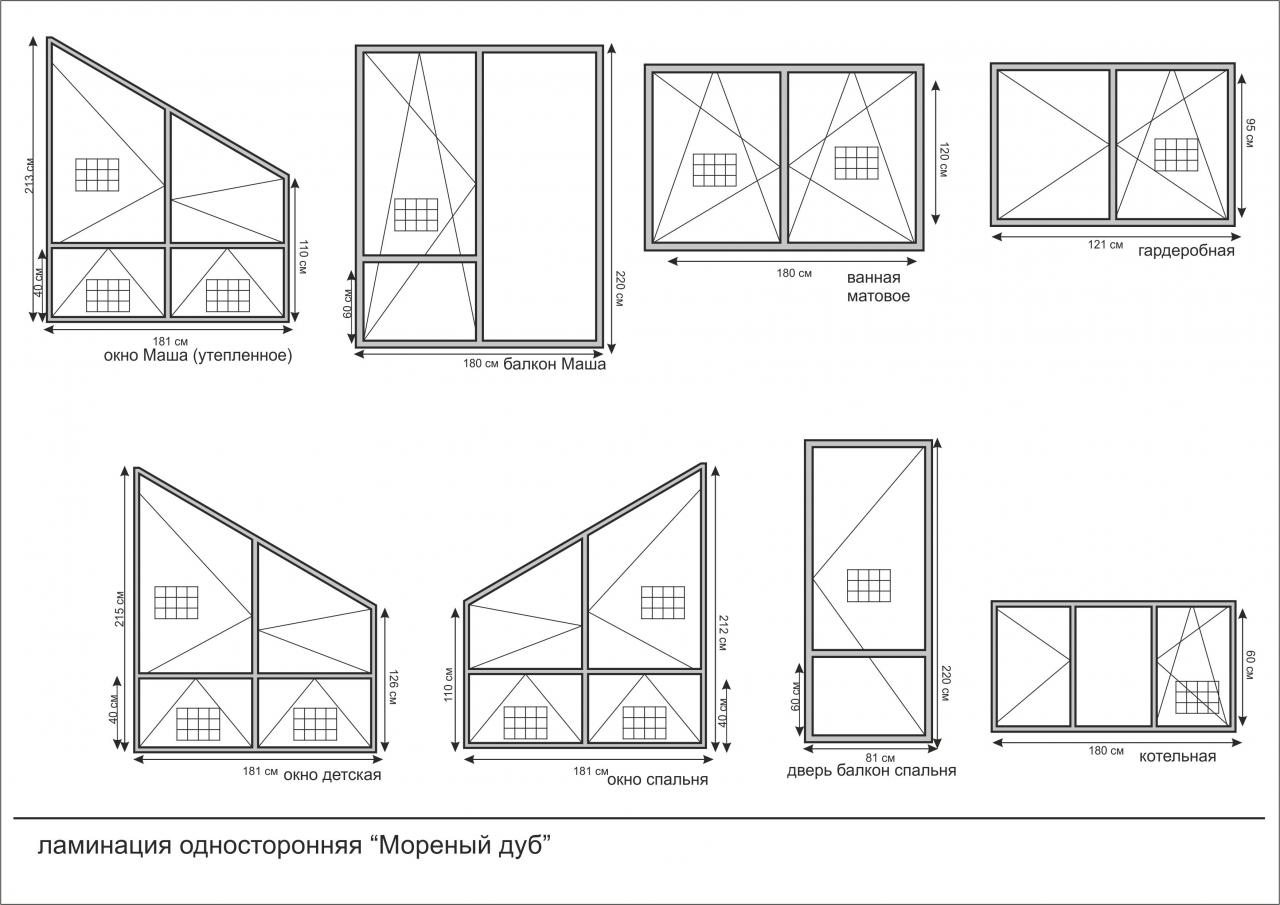 213 см
40 см
110 см
181 см
окно Маша (утепленное)

60 см
220 см
180 см балкон Маша

120 см
180 см
ванная матовое

95 см
121 см
гардеробная

215 см
40 см
126 см
181 см окно детская

110 см
212 см
40 см
181 см окно спальня

60 см
220 см
81 см
дверь балкон спальня

60 см
180 см
котельная

ламинация односторонняя “Мореный дуб”