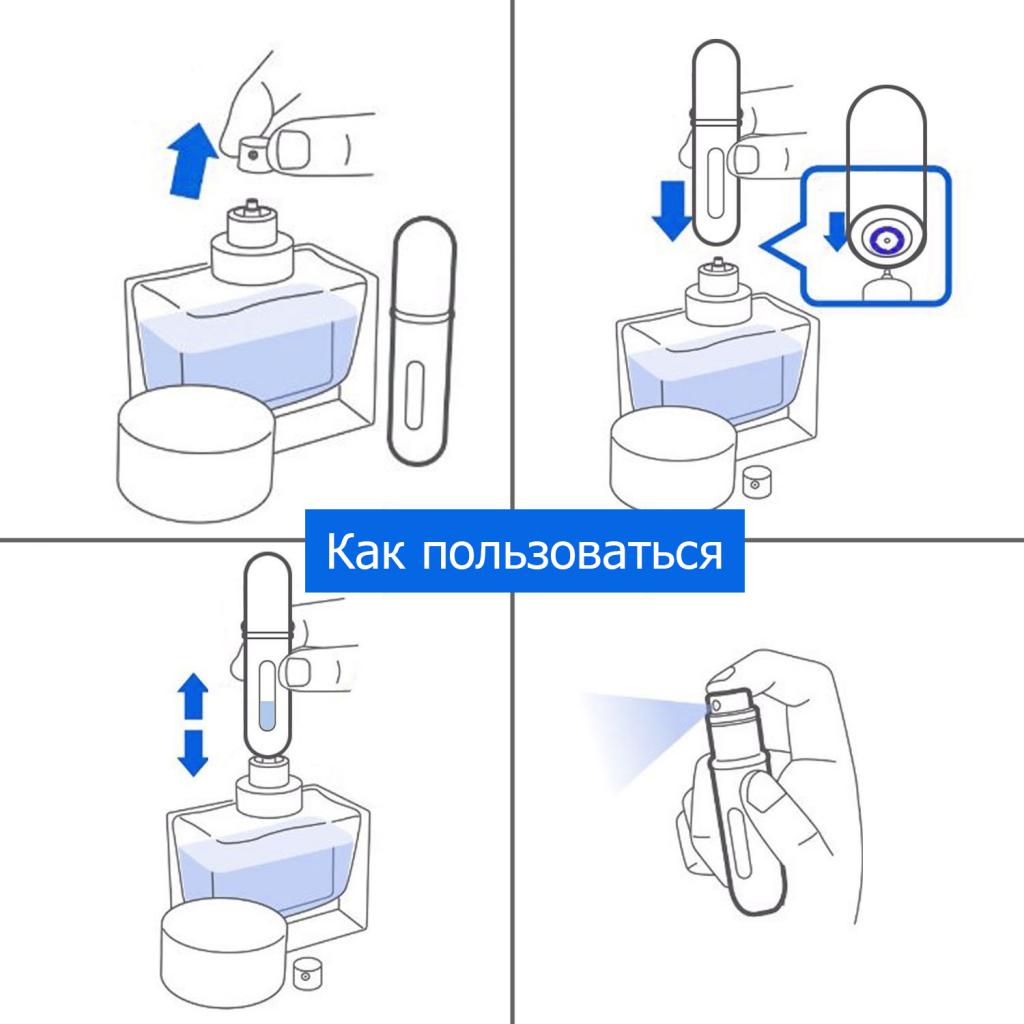 Как пользоваться